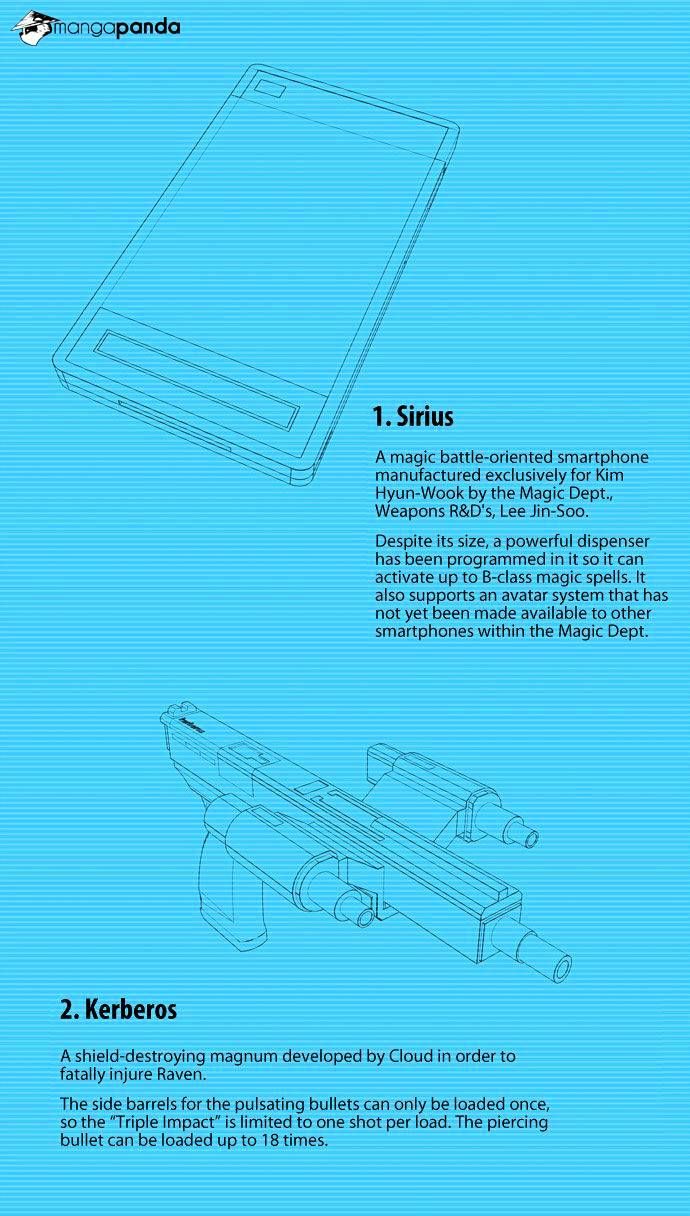 mangapanda

1. Sirius

A magic battle-oriented smartphone manufactured exclusively for Kim Hyun-Wook by the Magic Dept., Weapons R&D's, Lee Jin-Soo.

Despite its size, a powerful dispenser has been programmed in it so it can activate up to B-class magic spells. It also supports an avatar system that has not yet been made available to other smartphones within the Magic Dept.

Kerberos

2. Kerberos

A shield-destroying magnum developed by Cloud in order to fatally injure Raven.

The side barrels for the pulsating bullets can only be loaded once, so the "Triple Impact" is limited to one shot per load. The piercing bullet can be loaded up to 18 times.