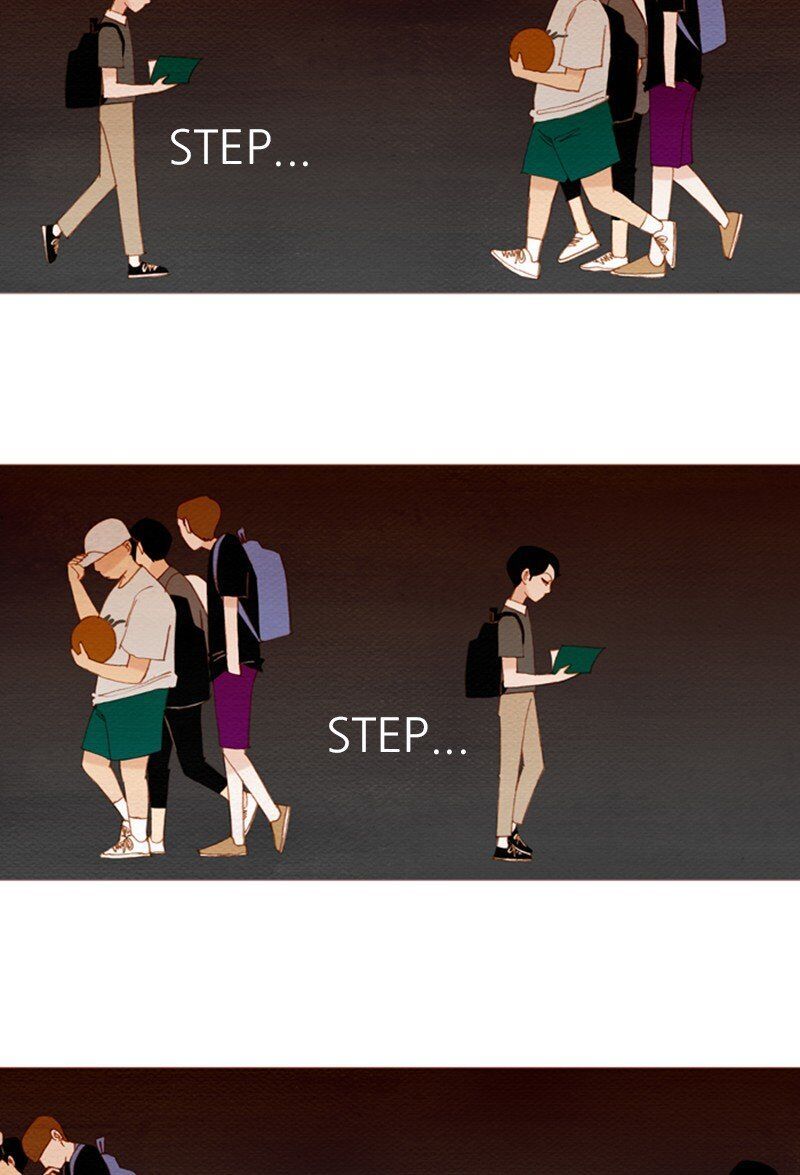 STEP...

STEP...