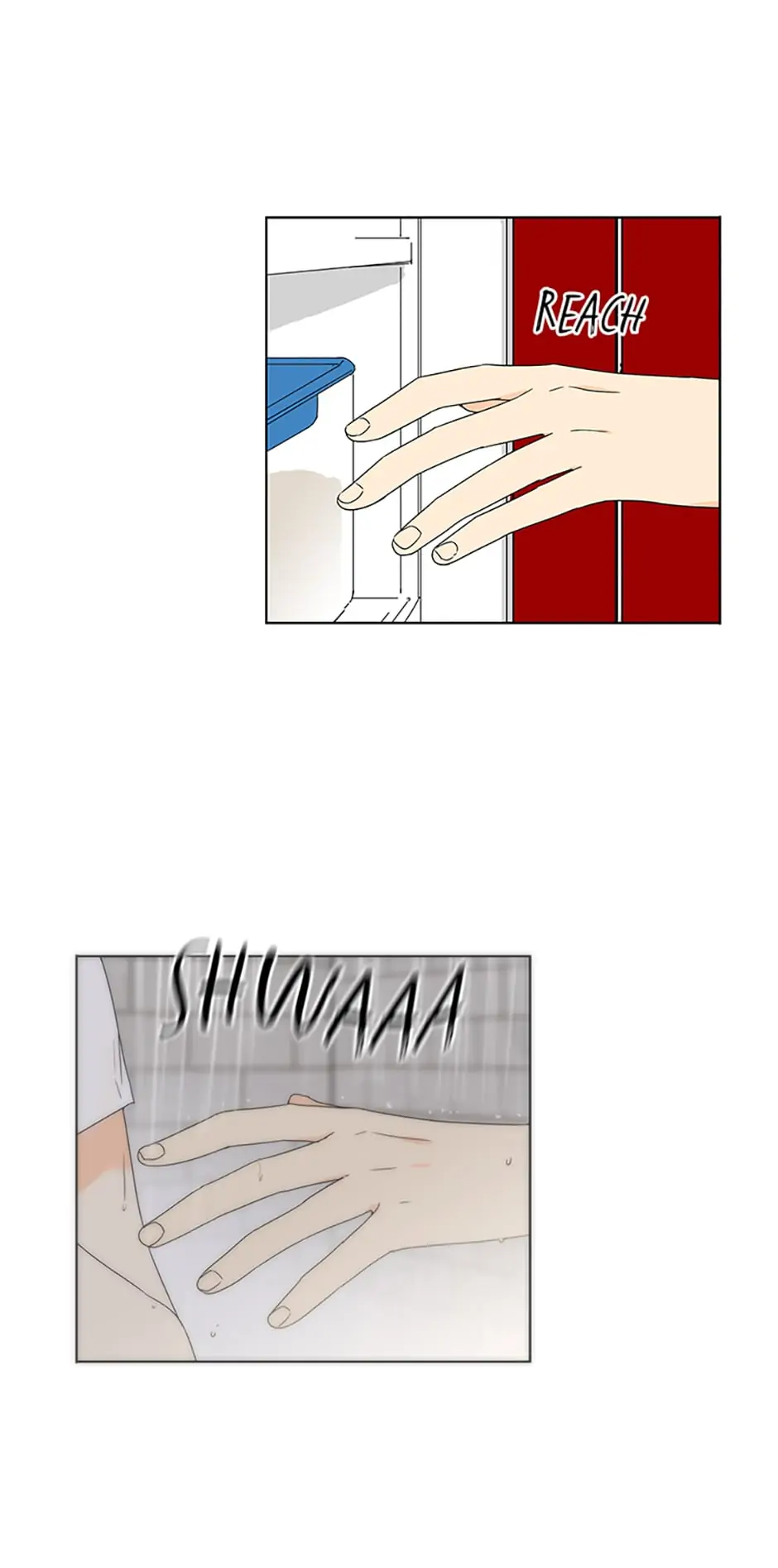 REACH

SHWAAA