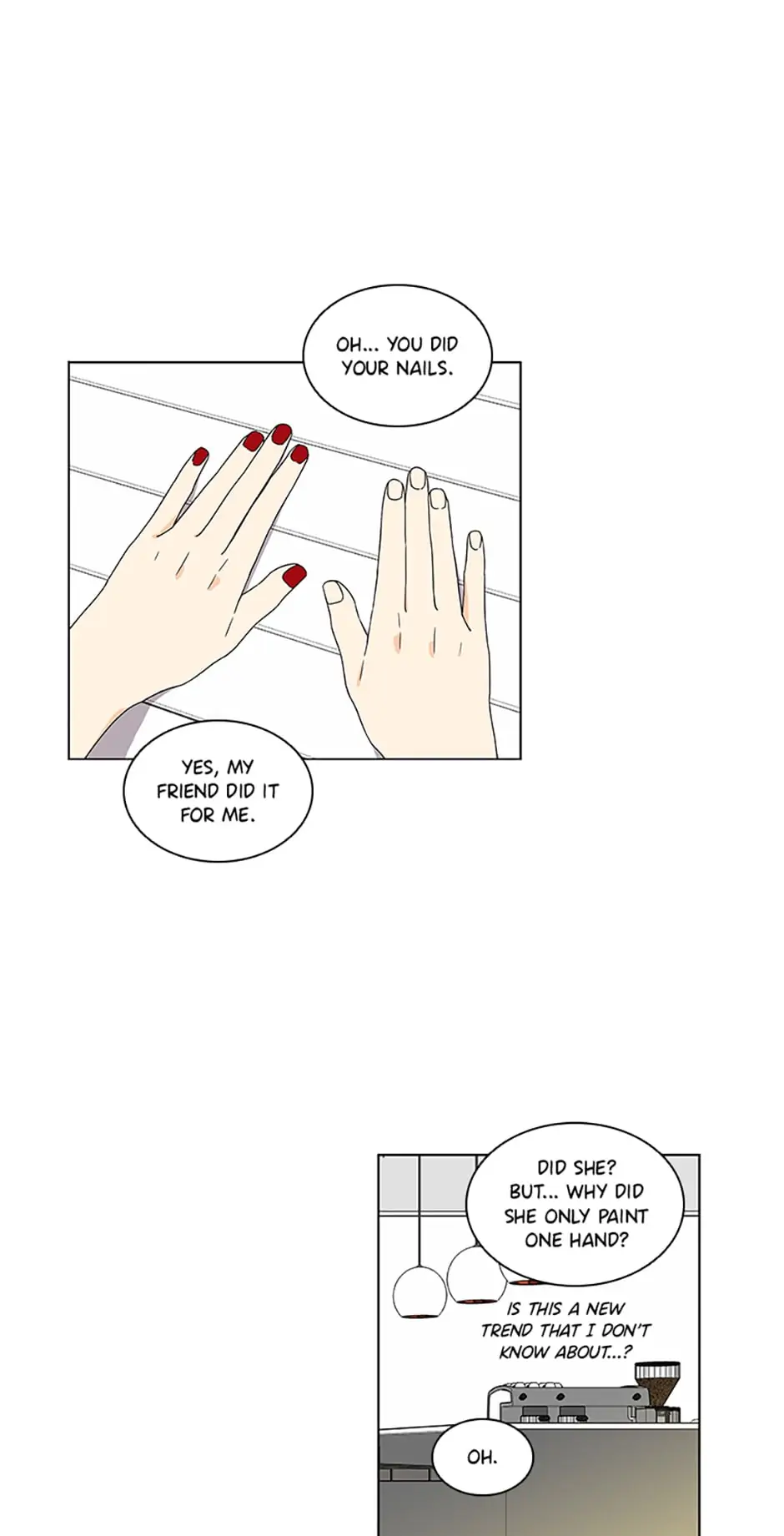 OH... YOU DID YOUR NAILS.

YES, MY FRIEND DID IT FOR ME.

DID SHE? BUT... WHY DID SHE ONLY PAINT ONE HAND?

IS THIS A NEW TREND THAT I DON'T KNOW ABOUT...?

OH.