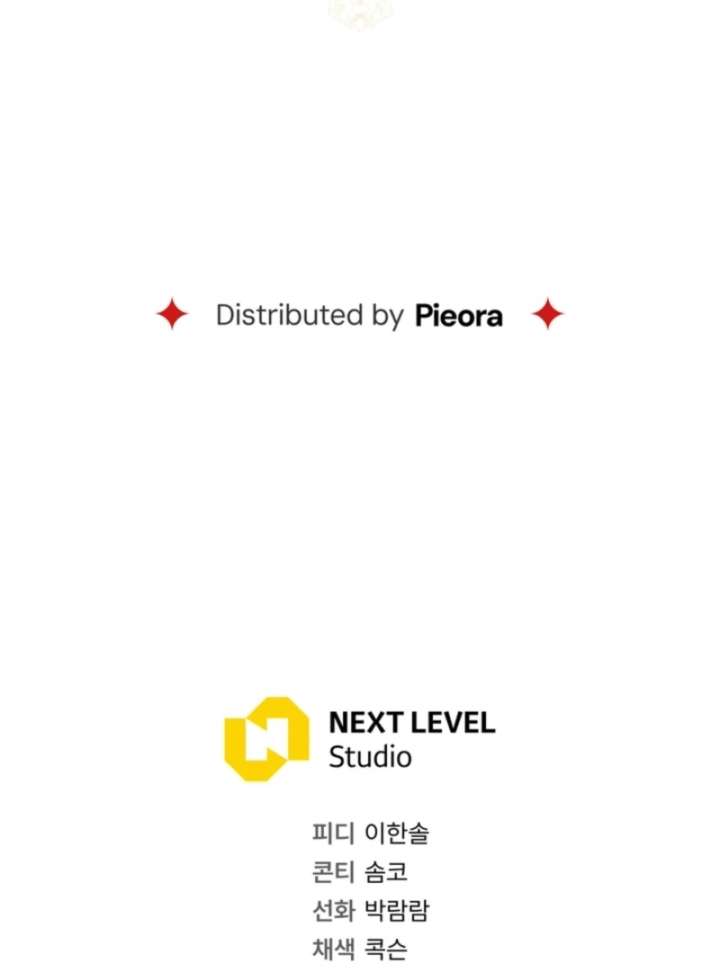 Distributed by Pieora

NEXT LEVEL
Studio

피디 이한솔
콘티 솜코
선화 박람람
채색 콕슨